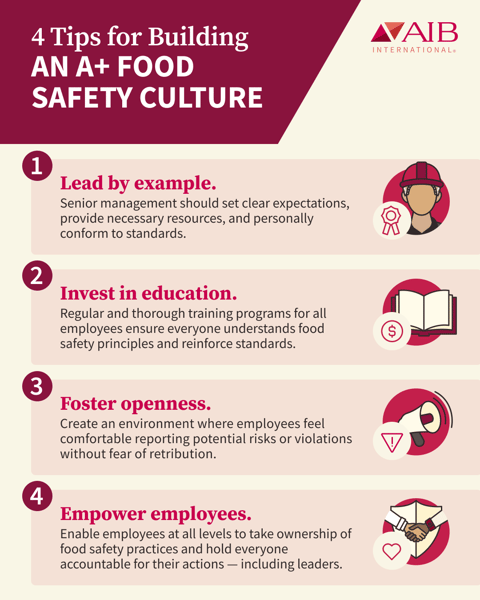 4 Tips for Building
AN A+ FOOD SAFETY CULTURE

AIB
INTERNATIONAL®

1
Lead by example.
Senior management should set clear expectations, provide necessary resources, and personally conform to standards.

2
Invest in education.
Regular and thorough training programs for all employees ensure everyone understands food safety principles and reinforce standards.

3
Foster openness.
Create an environment where employees feel comfortable reporting potential risks or violations without fear of retribution.

4
Empower employees.
Enable employees at all levels to take ownership of food safety practices and hold everyone accountable for their actions — including leaders.