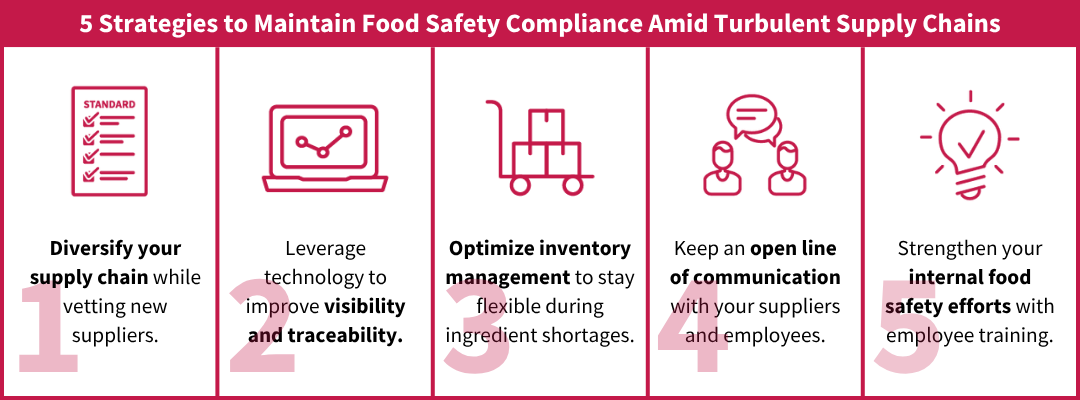 5 Strategies to Maintain Food Safety Compliance Amid Turbulent Supply Chains

STANDARD

1
Diversify your supply chain while vetting new suppliers.

2
Leverage technology to improve visibility and traceability.

3
Optimize inventory management to stay flexible during ingredient shortages.

4
Keep an open line of communication with your suppliers and employees.

5
Strengthen your internal food safety efforts with employee training.