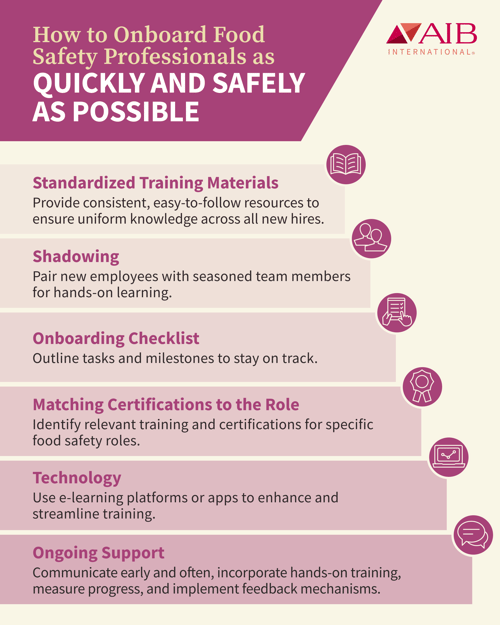 How to Onboard Food Safety Professionals as
QUICKLY AND SAFELY AS POSSIBLE

AIB
INTERNATIONAL®

Standardized Training Materials
Provide consistent, easy-to-follow resources to ensure uniform knowledge across all new hires.

Shadowing
Pair new employees with seasoned team members for hands-on learning.

Onboarding Checklist
Outline tasks and milestones to stay on track.

Matching Certifications to the Role
Identify relevant training and certifications for specific food safety roles.

Technology
Use e-learning platforms or apps to enhance and streamline training.

Ongoing Support
Communicate early and often, incorporate hands-on training, measure progress, and implement feedback mechanisms.