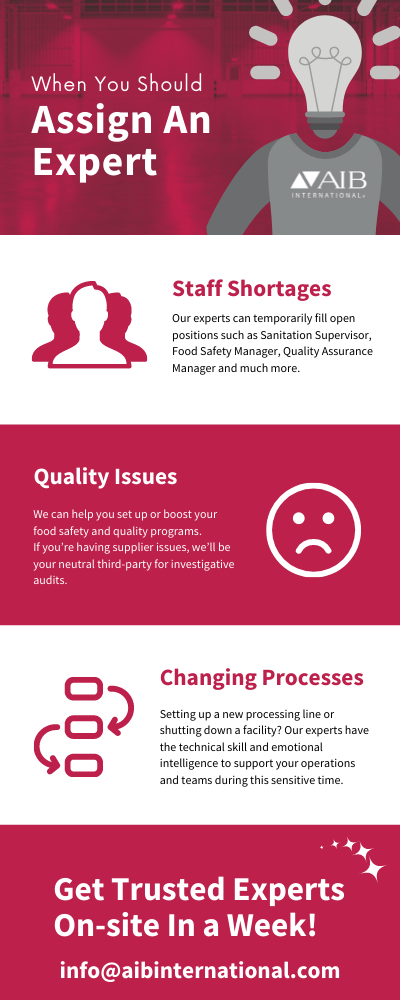 When You Should
Assign An Expert

AIB INTERNATIONAL

Staff Shortages

Our experts can temporarily fill open positions such as Sanitation Supervisor, Food Safety Manager, Quality Assurance Manager and much more.

Quality Issues

We can help you set up or boost your food safety and quality programs. If you're having supplier issues, we'll be your neutral third-party for investigative audits.

Changing Processes

Setting up a new processing line or shutting down a facility? Our experts have the technical skill and emotional intelligence to support your operations and teams during this sensitive time.

Get Trusted Experts On-site In a Week!

info@aibinternational.com